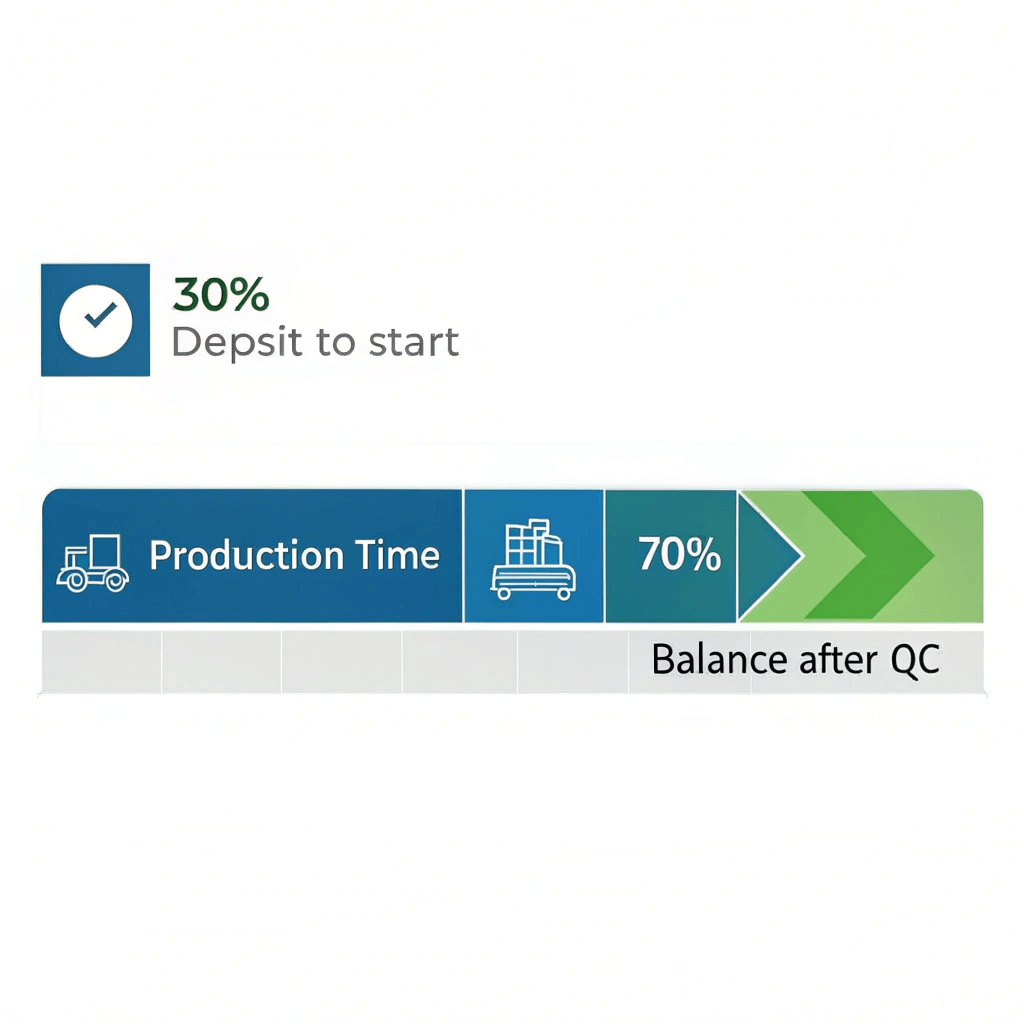 30%
Depsit to start

Production Time

70%

Balance after QC